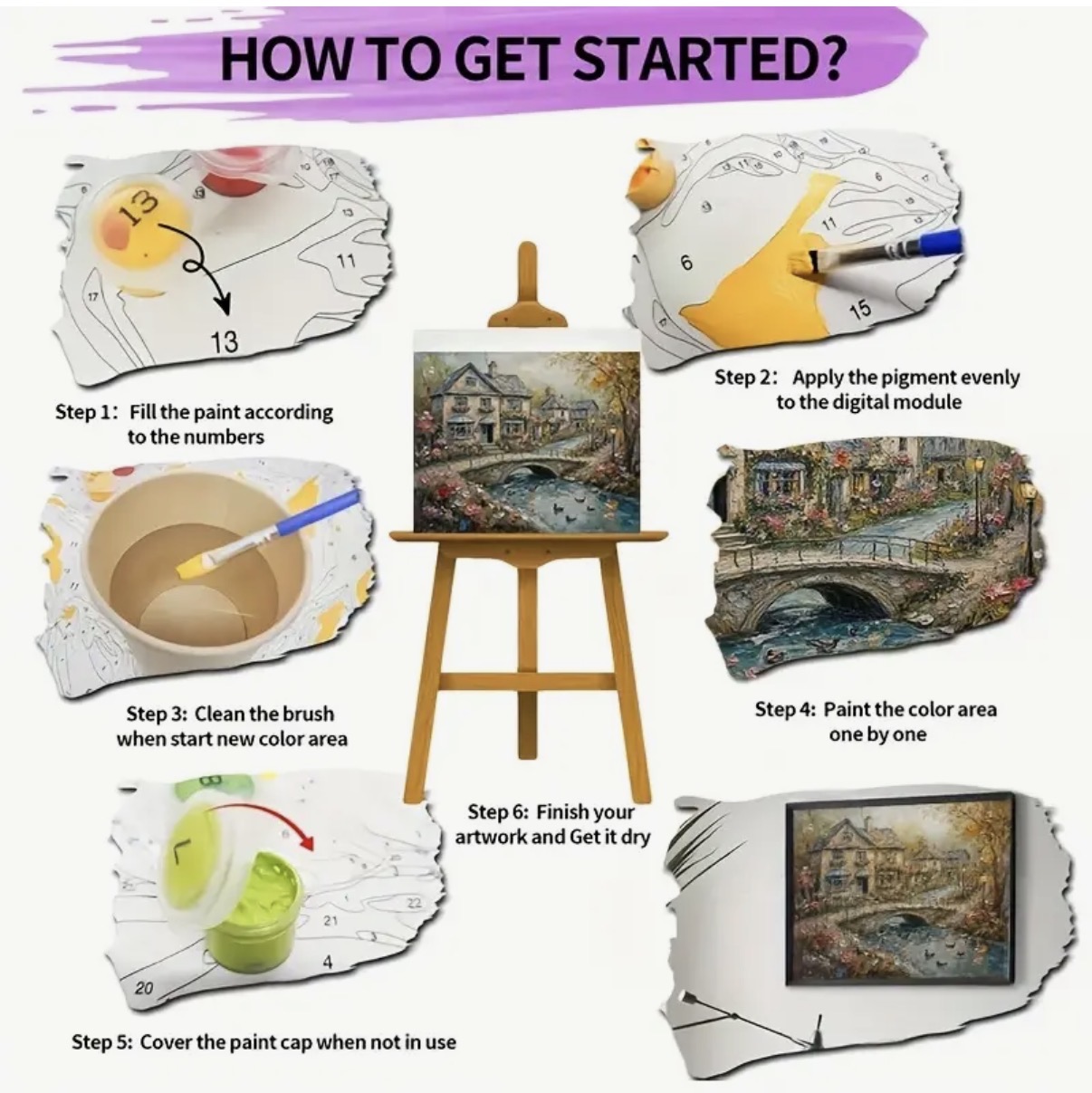 HOW TO GET STARTED?

13

11

17

13

Step 1: Fill the paint according to the numbers

6

11

15

Step 2: Apply the pigment evenly to the digital module

Step 3: Clean the brush when start new color area

Step 4: Paint the color area one by one

7

22

21

4

20

Step 5: Cover the paint cap when not in use

Step 6: Finish your artwork and Get it dry