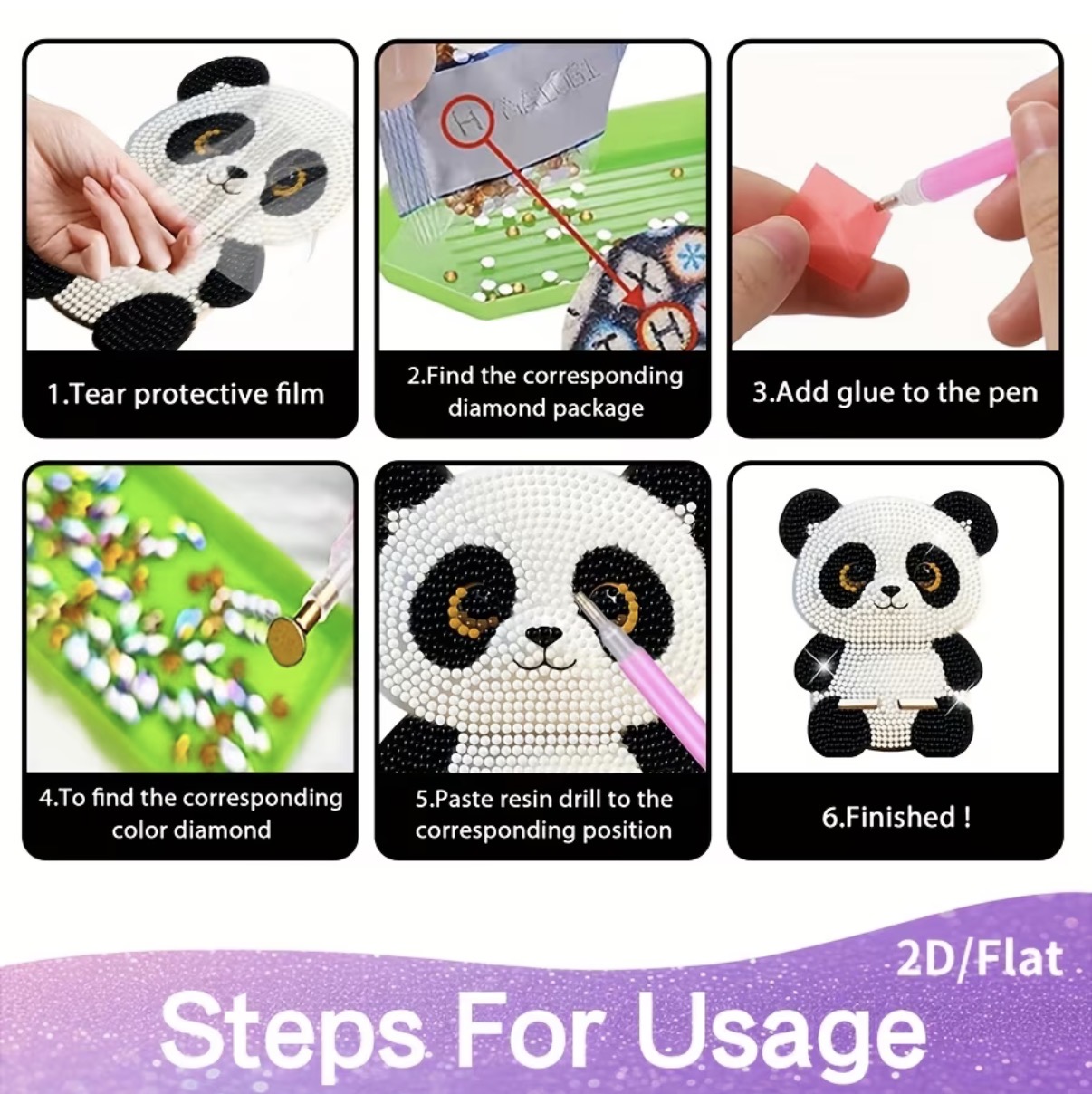 H

H

1.Tear protective film

2.Find the corresponding diamond package

3.Add glue to the pen

4.To find the corresponding color diamond

5.Paste resin drill to the corresponding position

6.Finished !

2D/Flat

Steps For Usage