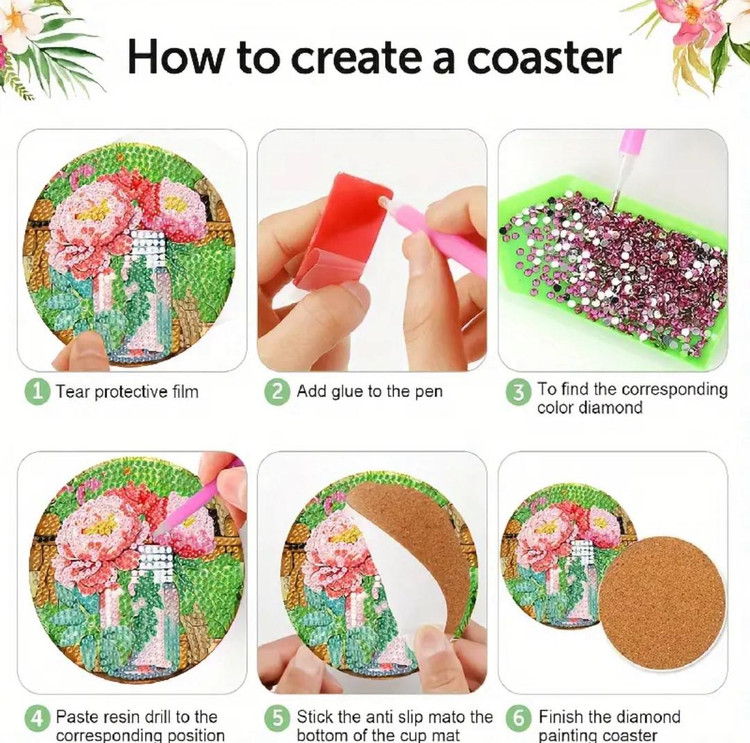 How to create a coaster

1 Tear protective film

2 Add glue to the pen

3 To find the corresponding color diamond

4 Paste resin drill to the corresponding position

5 Stick the anti slip mato the bottom of the cup mat

6 Finish the diamond painting coaster