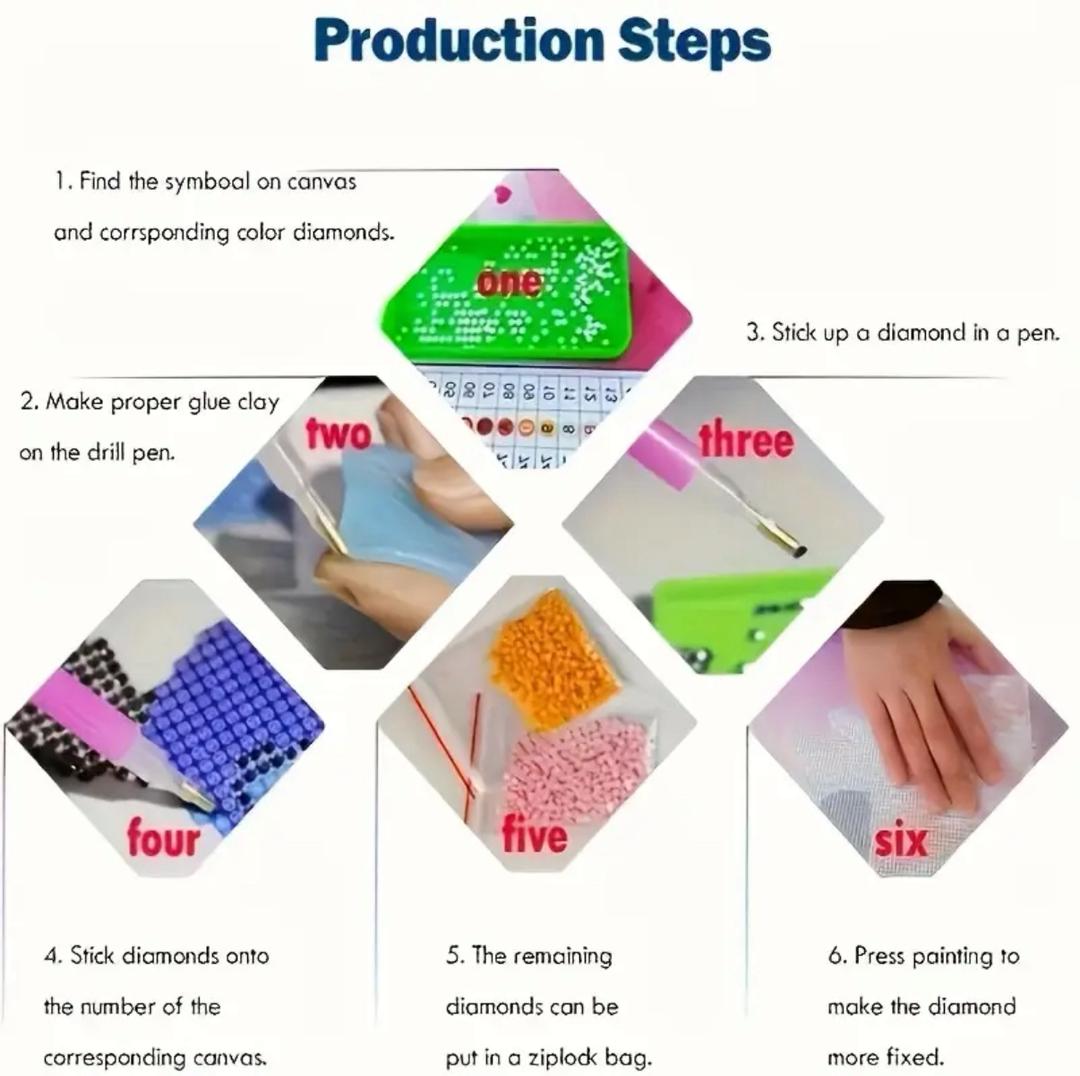 Production Steps

1. Find the symboal on canvas and corrsponding color diamonds.

one

3. Stick up a diamond in a pen.

2. Make proper glue clay on the drill pen.

two

three

four

five

six

4. Stick diamonds onto the number of the corresponding canvas.

5. The remaining diamonds can be put in a ziplock bag.

6. Press painting to make the diamond more fixed.