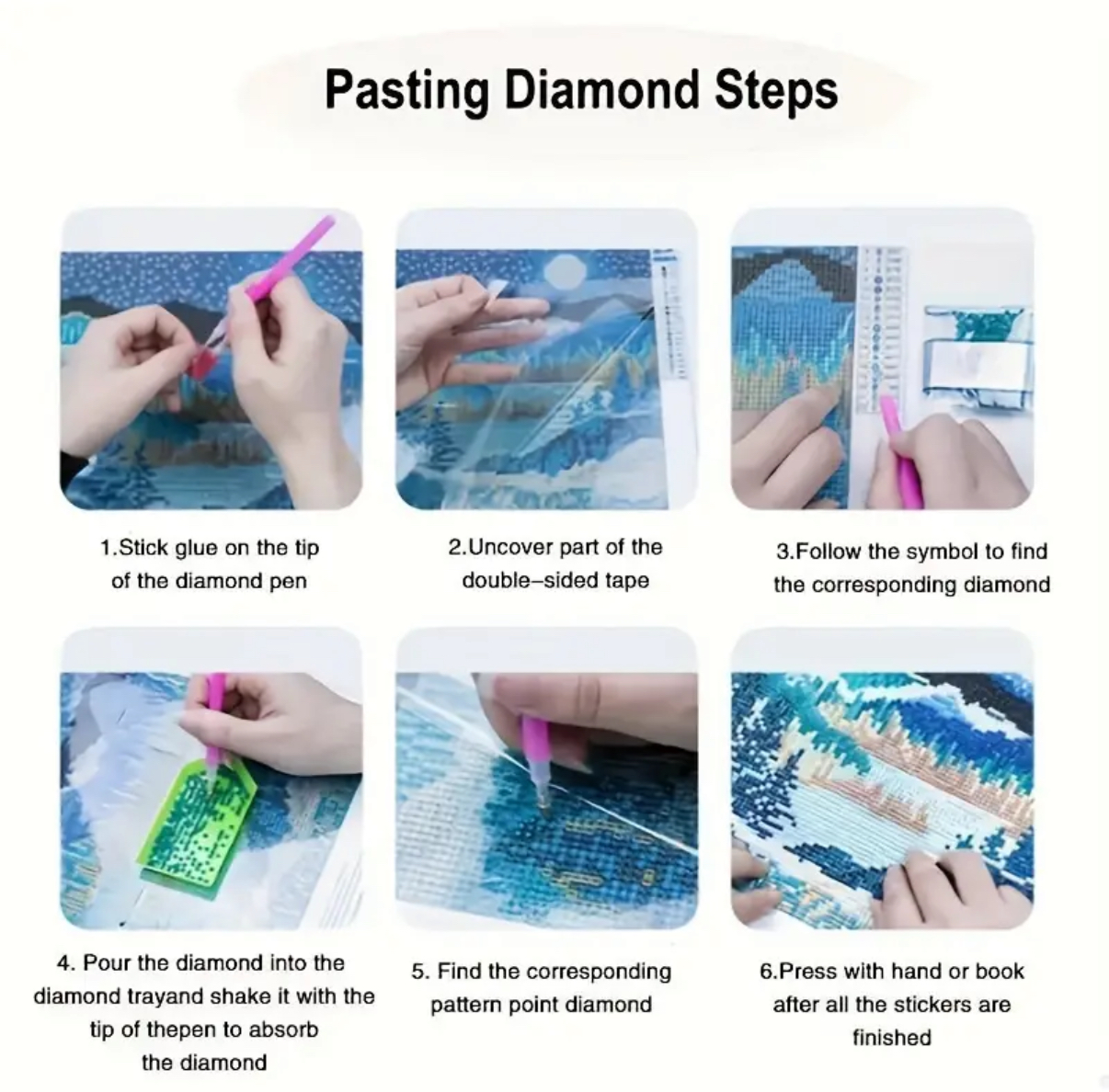 Pasting Diamond Steps

1.Stick glue on the tip of the diamond pen

2.Uncover part of the double–sided tape

3.Follow the symbol to find the corresponding diamond

4. Pour the diamond into the diamond trayand shake it with the tip of thepen to absorb the diamond

5. Find the corresponding pattern point diamond

6.Press with hand or book after all the stickers are finished